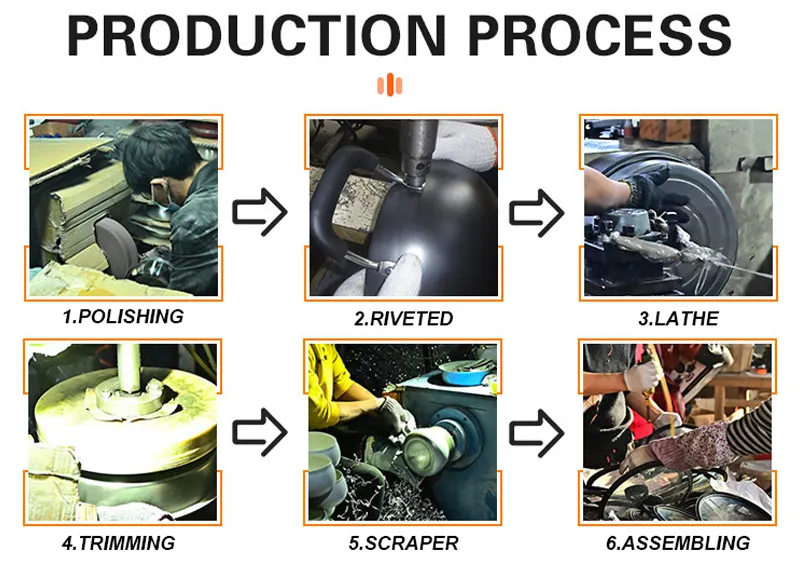 PRODUCTION PROCESS

1.POLISHING

2.RIVETED

3.LATHE

4.TRIMMING

5.SCRAPER

6.ASSEMBLING